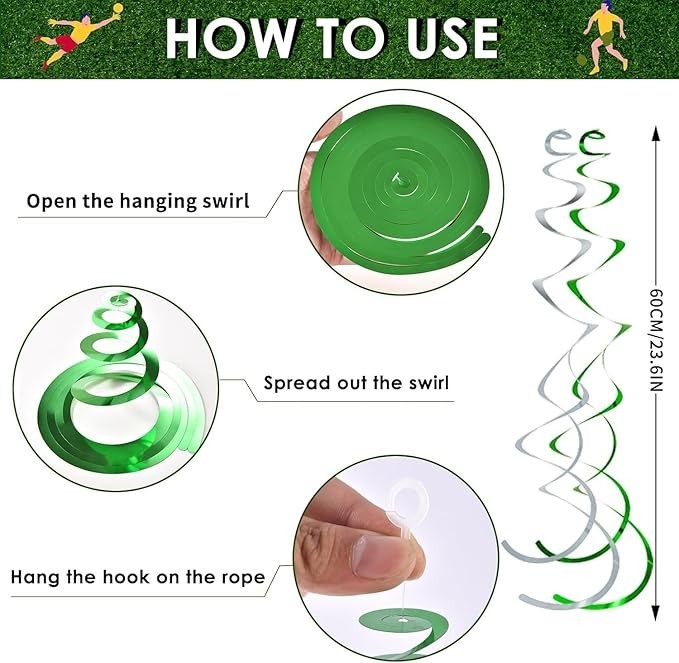 HOW TO USE

Open the hanging swirl

Spread out the swirl

Hang the hook on the rope

60CM/23.6IN