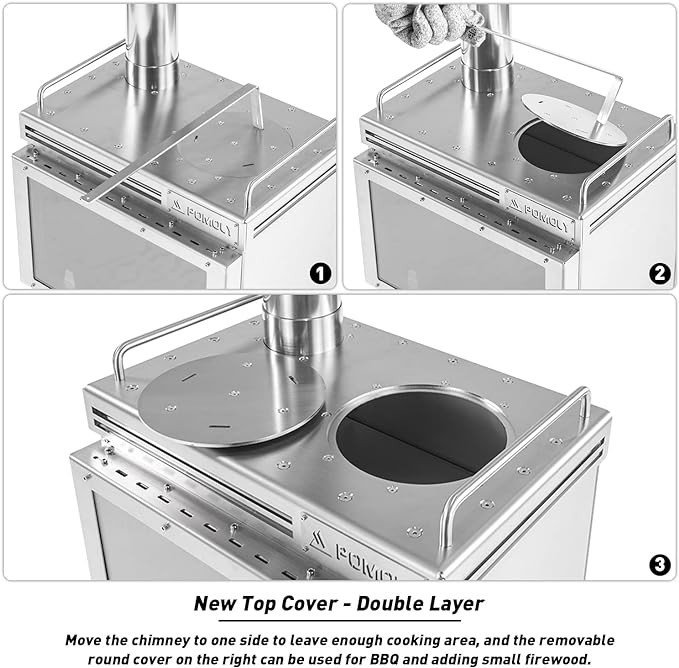 POMOLY

1

POMOLY

2

POMOLY

3

New Top Cover - Double Layer

Move the chimney to one side to leave enough cooking area, and the removable round cover on the right can be used for BBQ and adding small firewood.